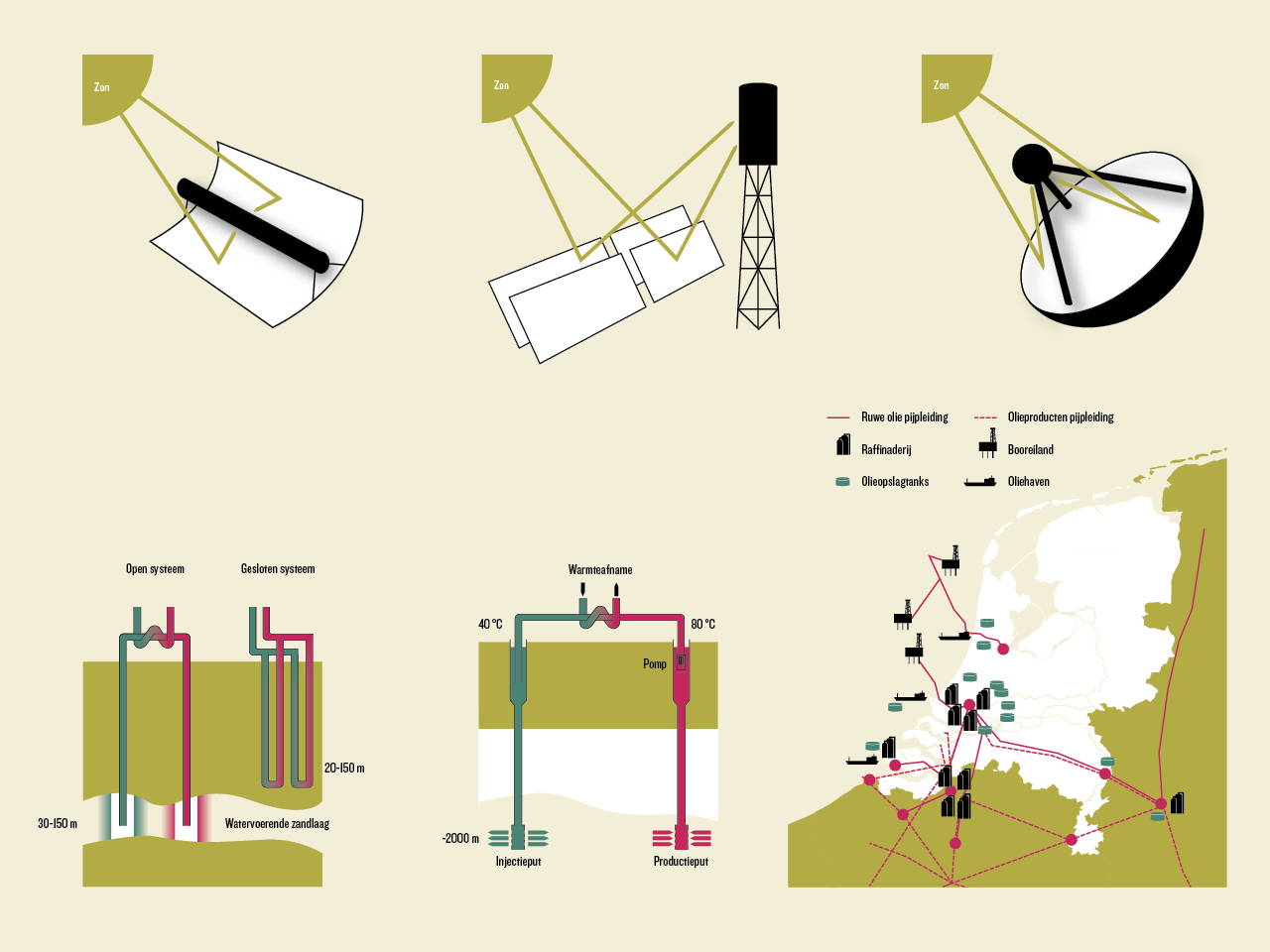 Zon

Zon

Zon

Ruwe olie pijpleiding
Olieproducten pijpleiding
Raffinaderij
Booreiland
Olieopslagtanks
Oliehaven

Open systeem
Gesloten systeem
20-150 m
30-150 m
Watervoerende zandlaag

Warmteafname
40 °C
80 °C
Pomp
-2000 m
Injectieput
Productieput