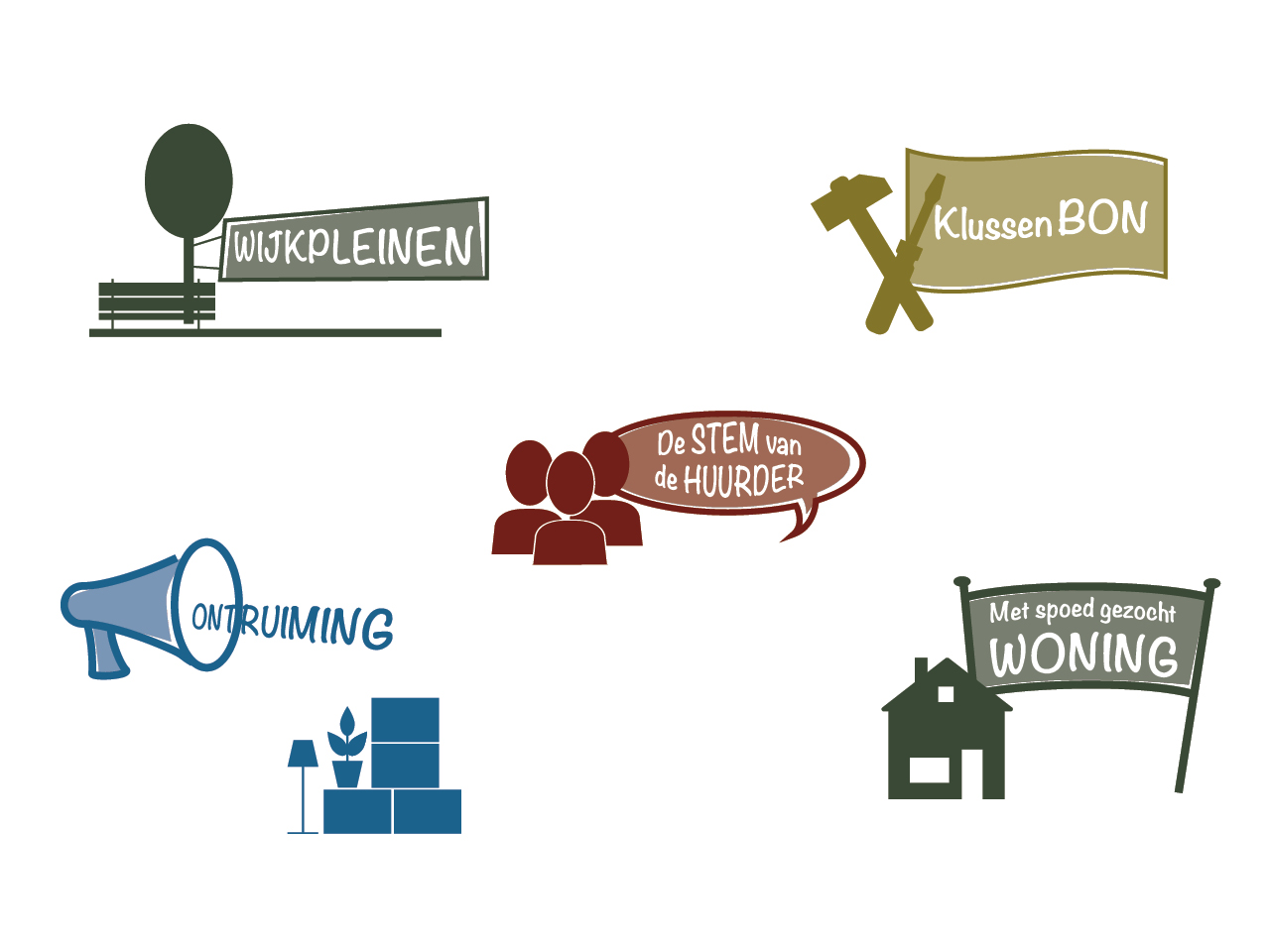 WIJKPLEINEN

Klussen BON

De STEM van de HUURDER

ONTRUIMING

Met spoed gezocht WONING